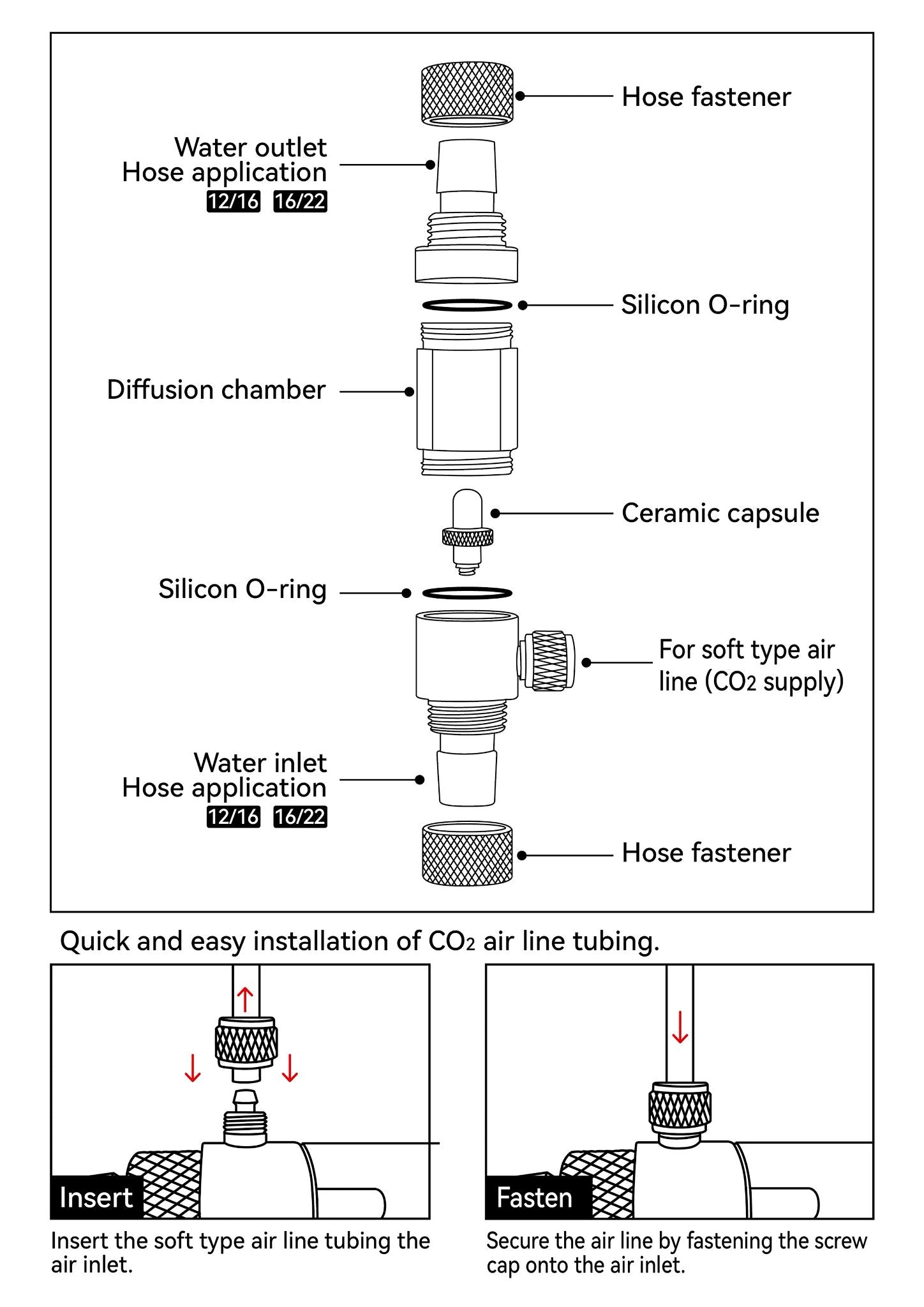 Hose fastener

Water outlet
Hose application
12/16 16/22

Silicon O-ring

Diffusion chamber

Ceramic capsule

Silicon O-ring

For soft type air line ($CO_2$ supply)

Water inlet
Hose application
12/16 16/22

Hose fastener

Quick and easy installation of $CO_2$ air line tubing.

Insert

Insert the soft type air line tubing the air inlet.

Fasten

Secure the air line by fastening the screw cap onto the air inlet.